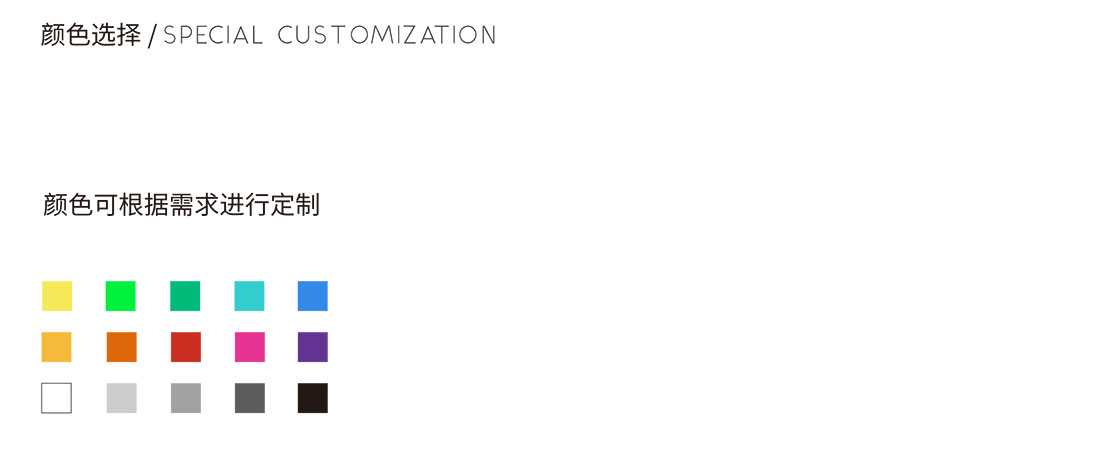 颜色选择 / SPECIAL CUSTOMIZATION

颜色可根据需求进行定制